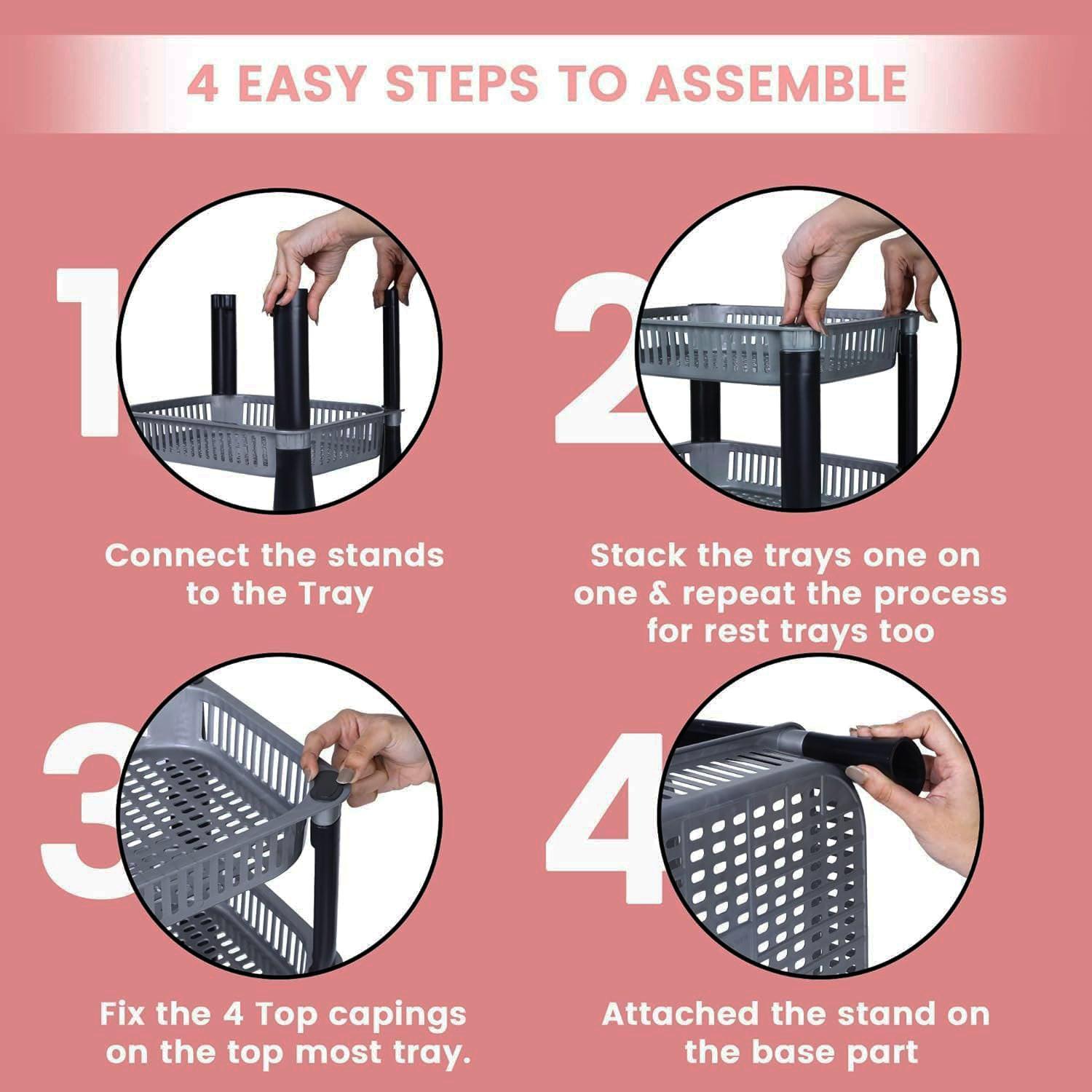 4 EASY STEPS TO ASSEMBLE

1

Connect the stands to the Tray

2

Stack the trays one on one & repeat the process for rest trays too

3

Fix the 4 Top capings on the top most tray.

4

Attached the stand on the base part