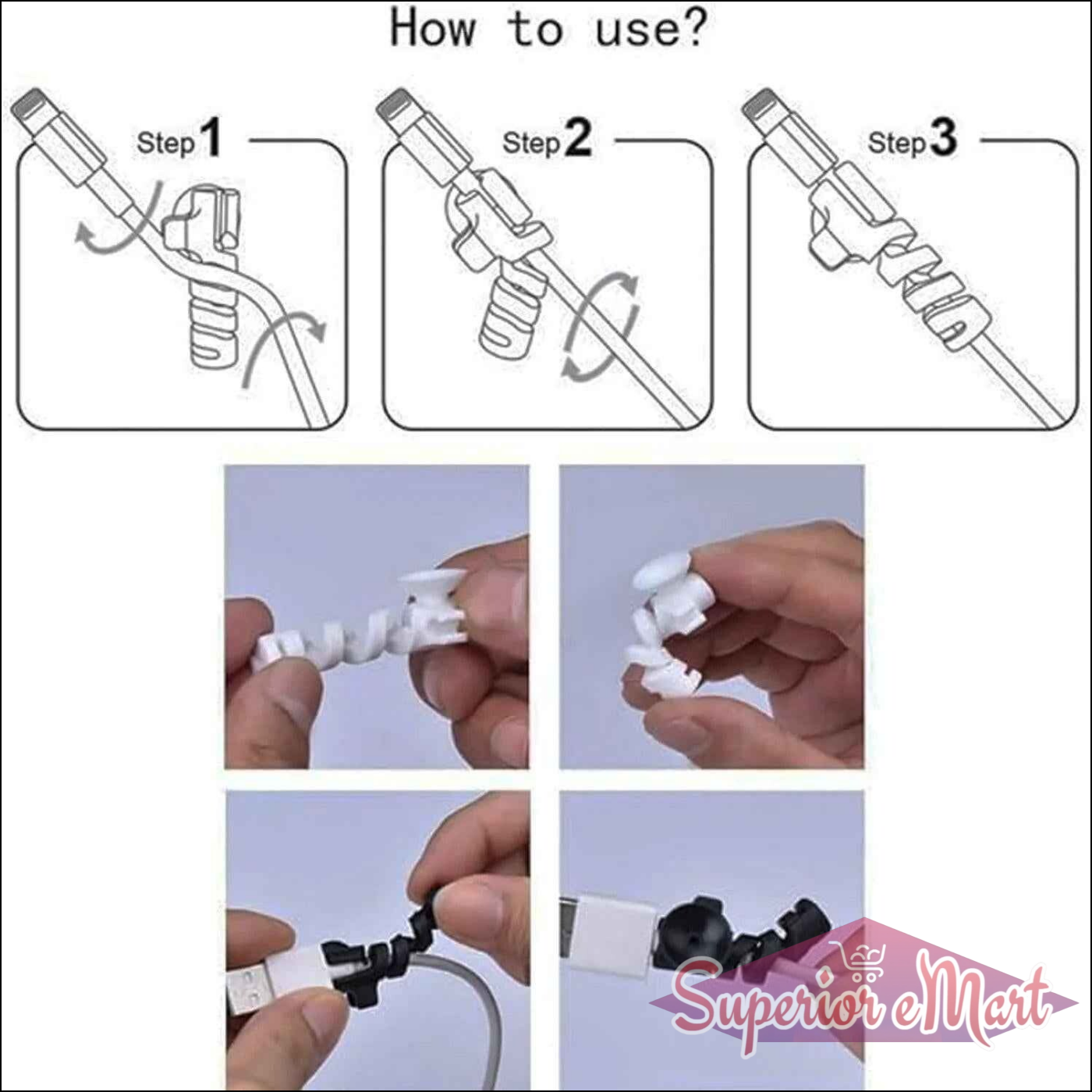 How to use?

Step 1

Step 2

Step 3

Superior eMart