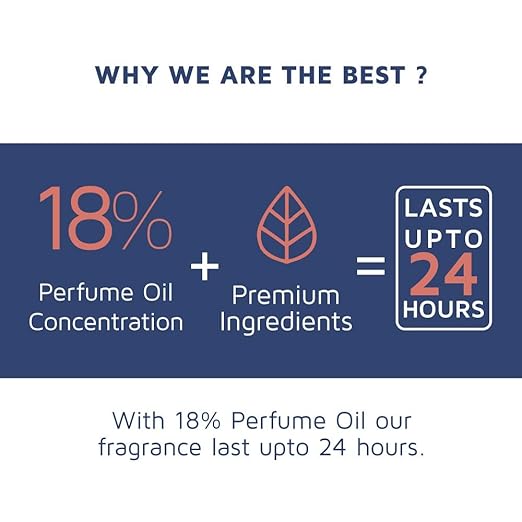 WHY WE ARE THE BEST ?

18%
Perfume Oil Concentration

+

Premium Ingredients

=

LASTS UPTO 24 HOURS

With 18% Perfume Oil our fragrance last upto 24 hours.