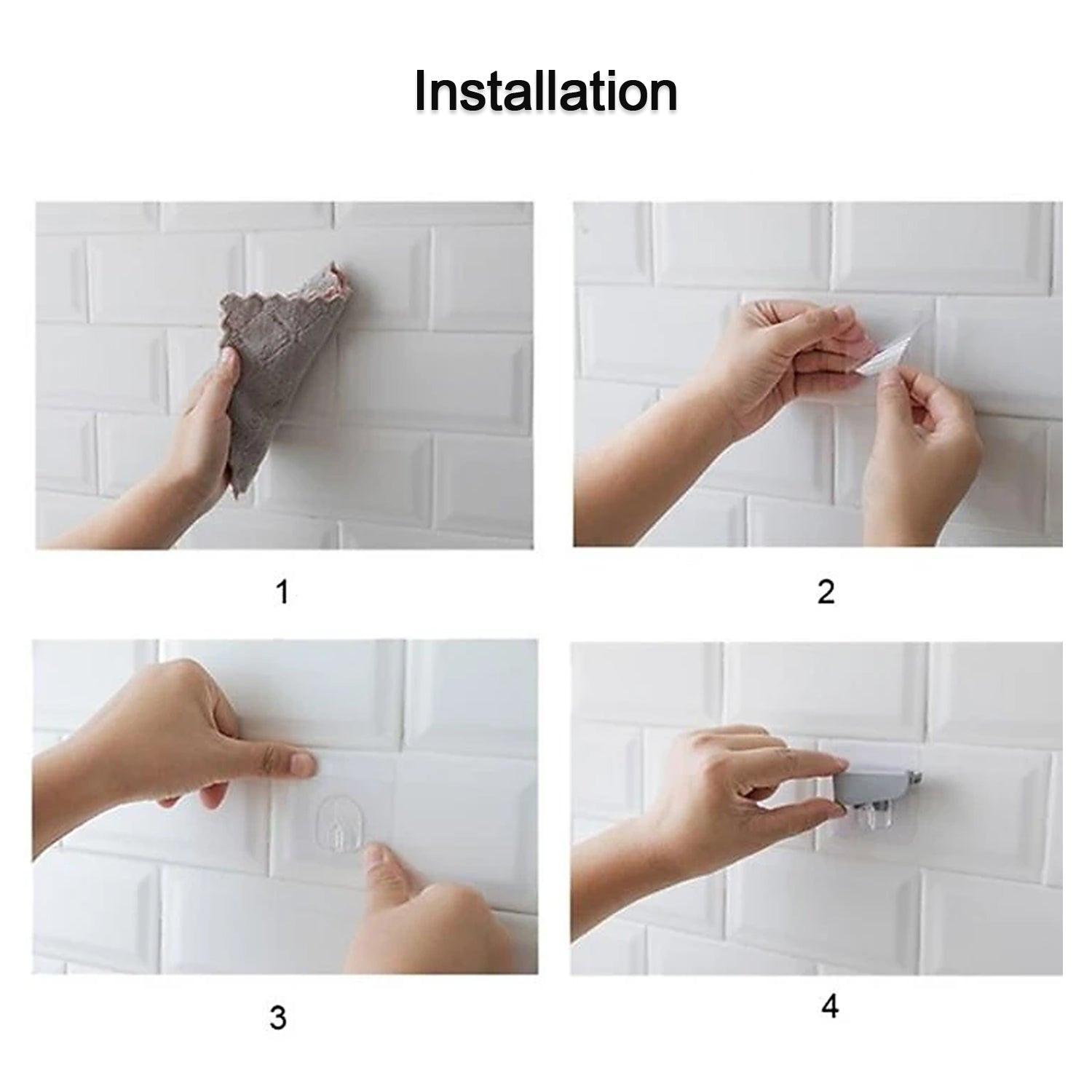 Installation

1

2

3

4