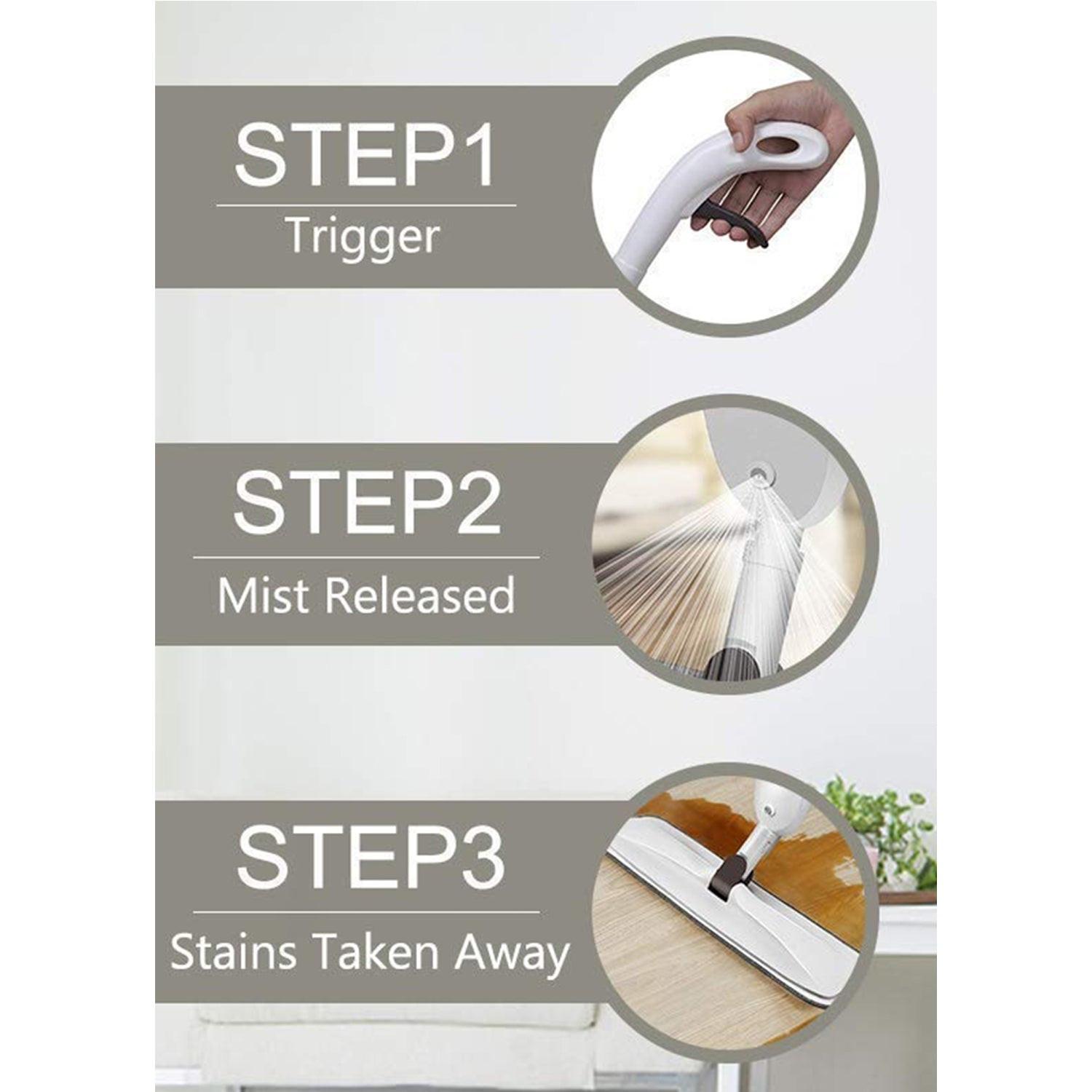 STEP1
Trigger

STEP2
Mist Released

STEP3
Stains Taken Away