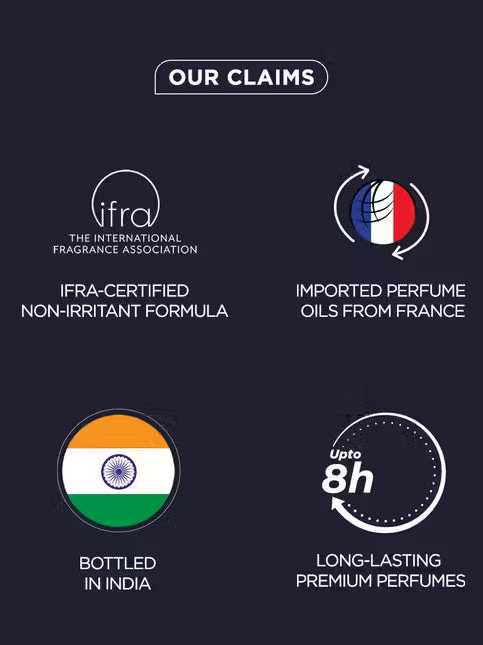 OUR CLAIMS

ifra
THE INTERNATIONAL FRAGRANCE ASSOCIATION

IFRA-CERTIFIED NON-IRRITANT FORMULA

IMPORTED PERFUME OILS FROM FRANCE

BOTTLED IN INDIA

Upto
8h

LONG-LASTING PREMIUM PERFUMES